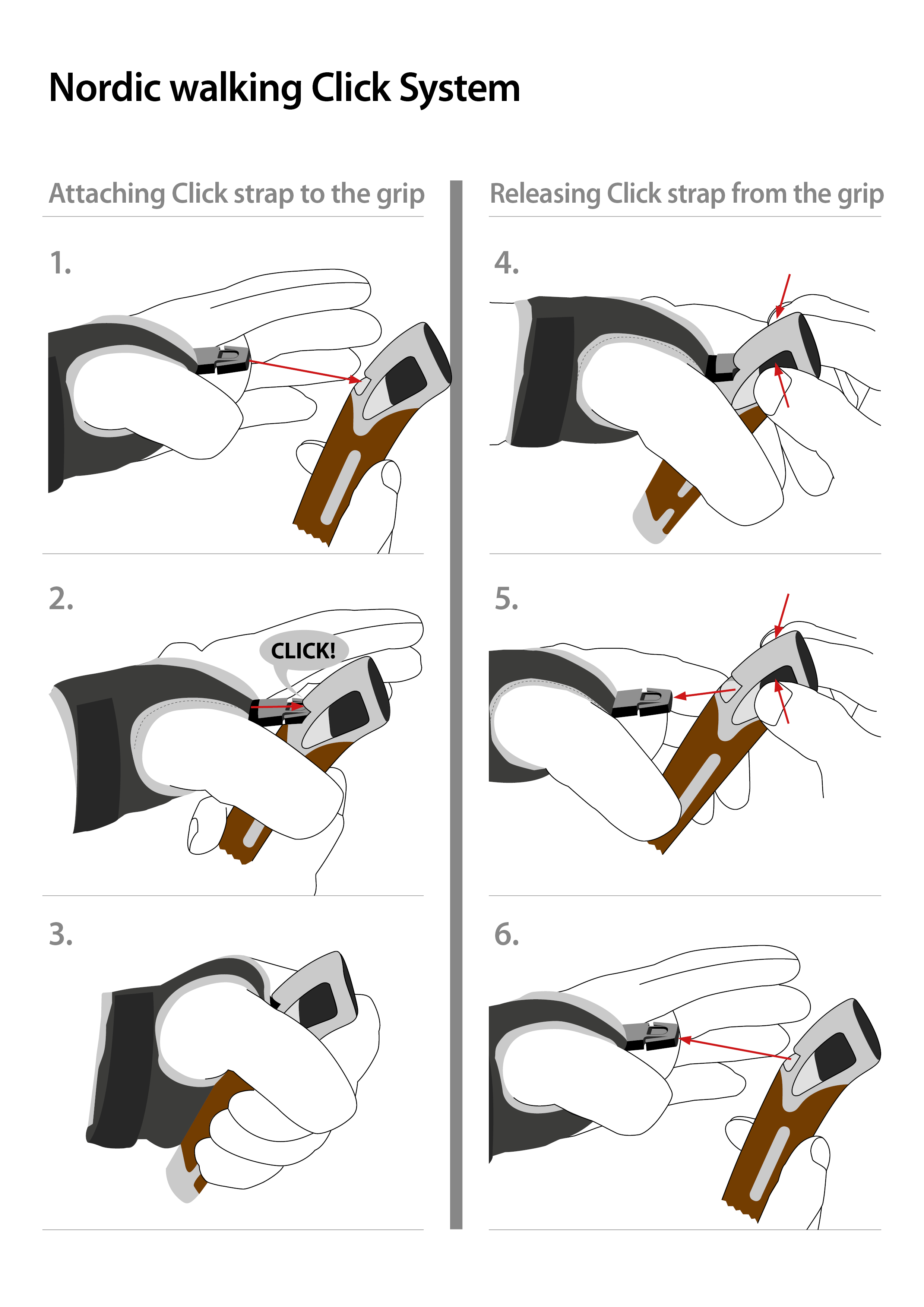 Nordic walking Click System

Attaching Click strap to the grip

1.

2.

CLICK!

3.

Releasing Click strap from the grip

4.

5.

6.